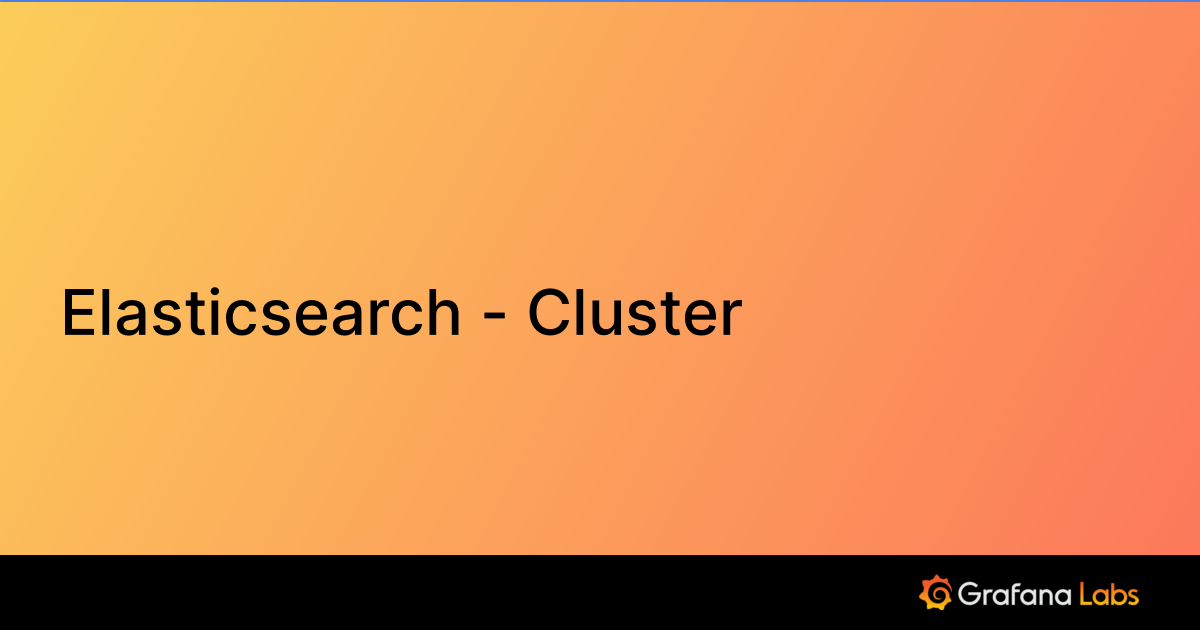 Elasticsearch - Cluster

Grafana Labs